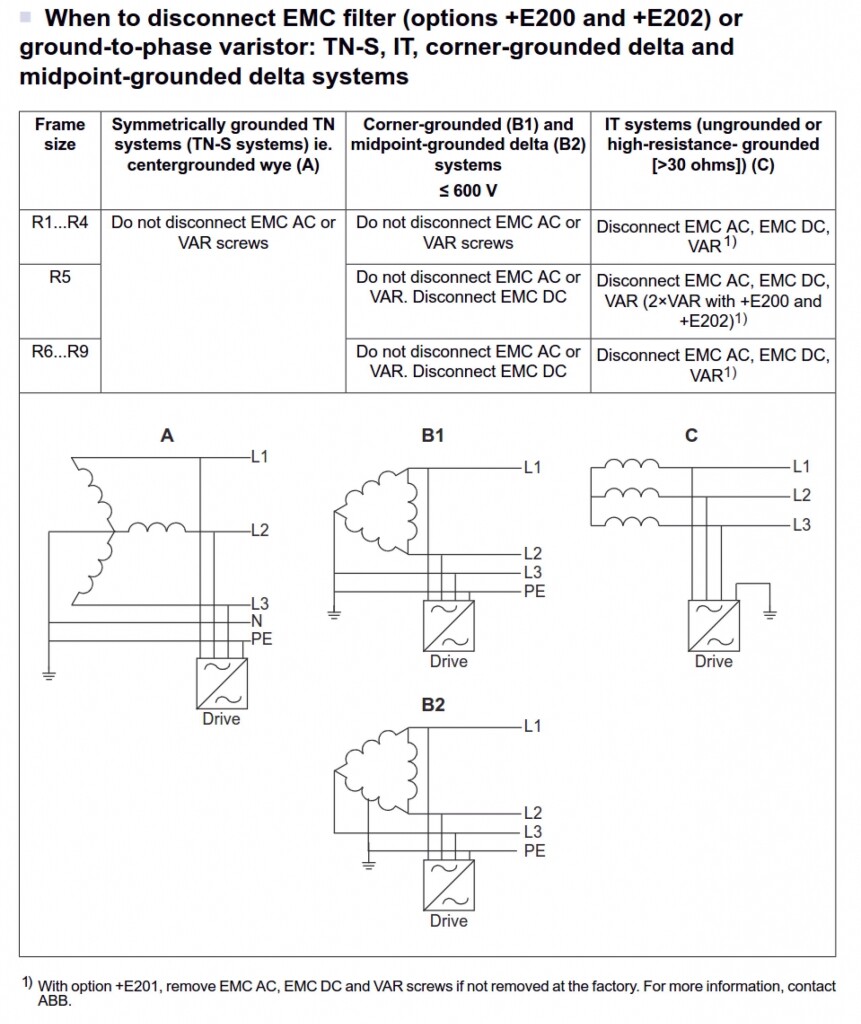 When to disconnect EMC filter (options +E200 and +E202) or ground-to-phase varistor: TN-S, IT, corner-grounded delta and midpoint-grounded delta systems

| Frame size | Symmetrically grounded TN systems (TN-S systems) ie. centergrounded wye (A) | Corner-grounded (B1) and midpoint-grounded delta (B2) systems ≤ 600 V | IT systems (ungrounded or high-resistance- grounded [>30 ohms]) (C) |
|---|---|---|---|
| R1...R4 | Do not disconnect EMC AC or VAR screws | Do not disconnect EMC AC or VAR screws | Disconnect EMC AC, EMC DC, VAR $^{1)}$ |
| R5 | | Do not disconnect EMC AC or VAR. Disconnect EMC DC | Disconnect EMC AC, EMC DC, VAR (2×VAR with +E200 and +E202)$^{1)}$ |
| R6...R9 | | Do not disconnect EMC AC or VAR. Disconnect EMC DC | Disconnect EMC AC, EMC DC, VAR$^{1)}$ |

A
L1
L2
L3
N
PE
Drive

B1
L1
L2
L3
PE
Drive

C
L1
L2
L3
Drive

B2
L1
L2
L3
PE
Drive

$^{1)}$ With option +E201, remove EMC AC, EMC DC and VAR screws if not removed at the factory. For more information, contact ABB.